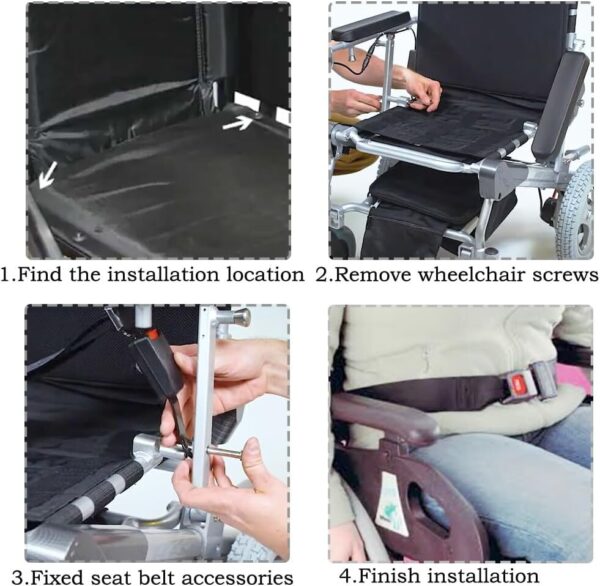 1.Find the installation location

2.Remove wheelchair screws

3.Fixed seat belt accessories

4.Finish installation