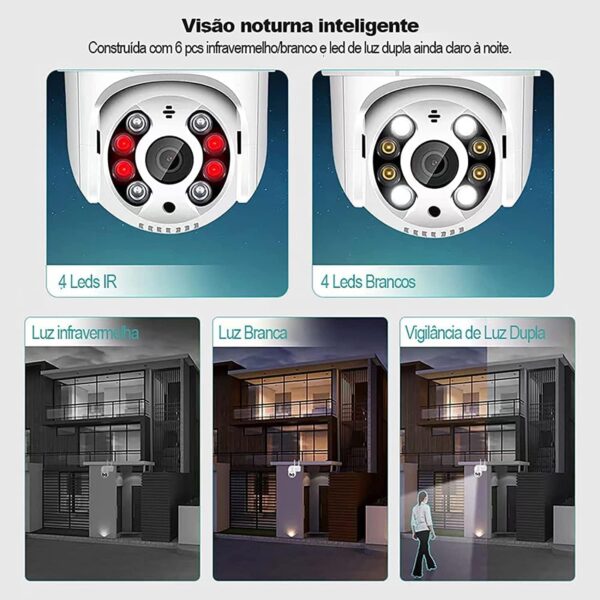 Visão noturna inteligente

Construída com 6 pcs infravermelho/branco e led de luz dupla ainda claro à noite.

4 Leds IR

4 Leds Brancos

Luz infravermelha

Luz Branca

Vigilância de Luz Dupla