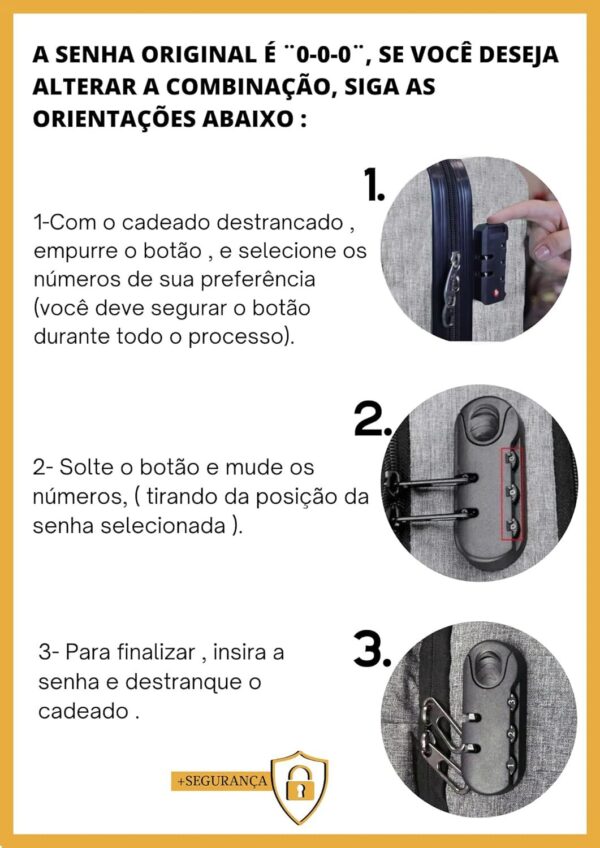 A SENHA ORIGINAL É ¨0-0-0¨, SE VOCÊ DESEJA ALTERAR A COMBINAÇÃO, SIGA AS ORIENTAÇÕES ABAIXO :

1.

1-Com o cadeado destrancado , empurre o botão , e selecione os números de sua preferência (você deve segurar o botão durante todo o processo).

2.

2- Solte o botão e mude os números, ( tirando da posição da senha selecionada ).

3.

3- Para finalizar , insira a senha e destranque o cadeado .

+SEGURANÇA